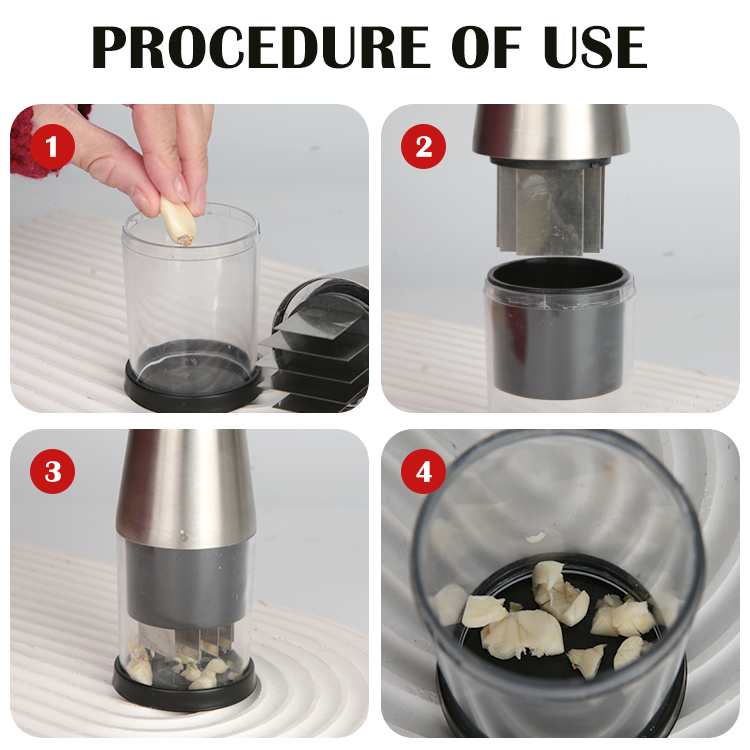 PROCEDURE OF USE

1

2

3

4